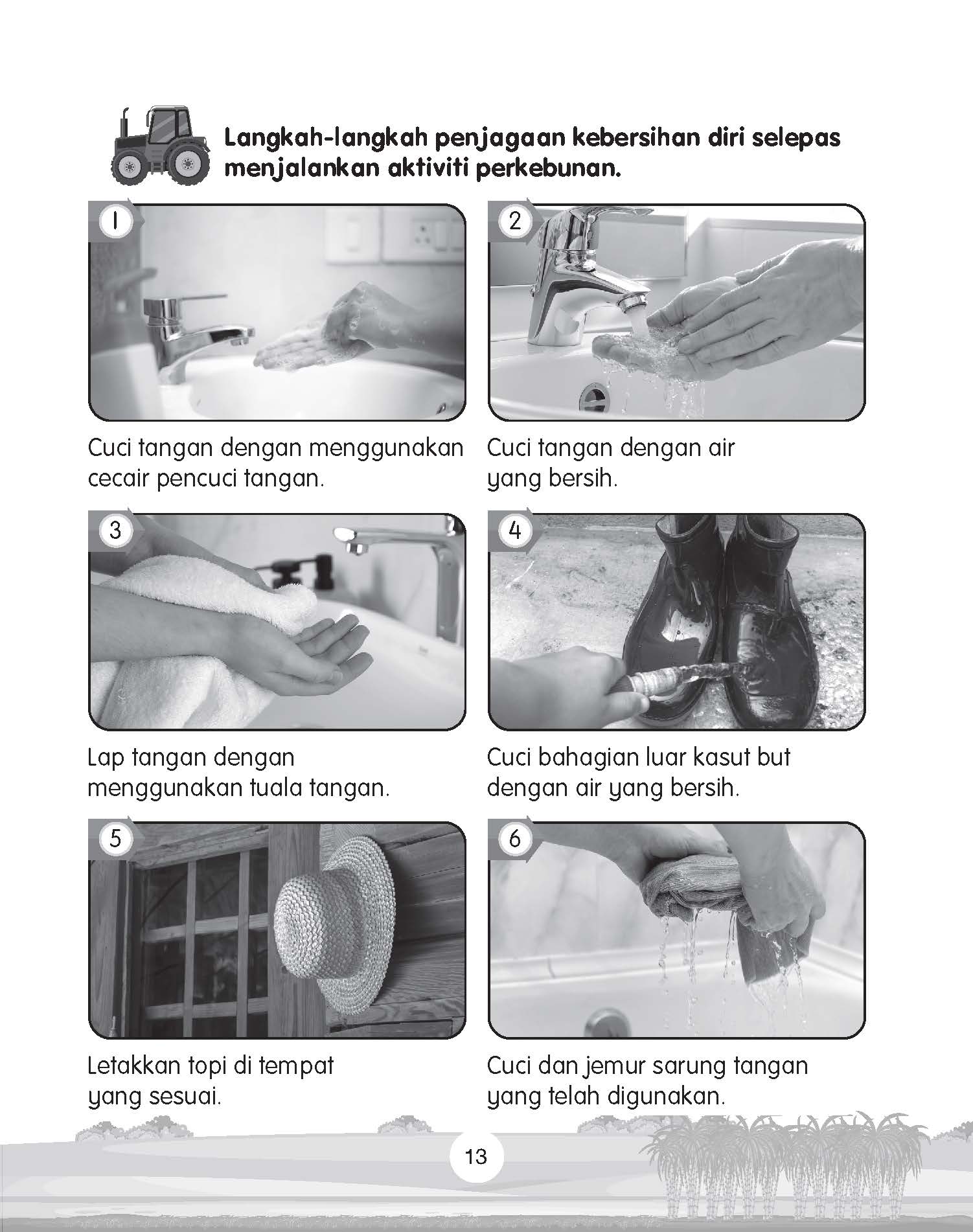 Langkah-langkah penjagaan kebersihan diri selepas menjalankan aktiviti perkebunan.

1

Cuci tangan dengan menggunakan cecair pencuci tangan.

2

Cuci tangan dengan air yang bersih.

3

Lap tangan dengan menggunakan tuala tangan.

4

Cuci bahagian luar kasut but dengan air yang bersih.

5

Letakkan topi di tempat yang sesuai.

6

Cuci dan jemur sarung tangan yang telah digunakan.

13